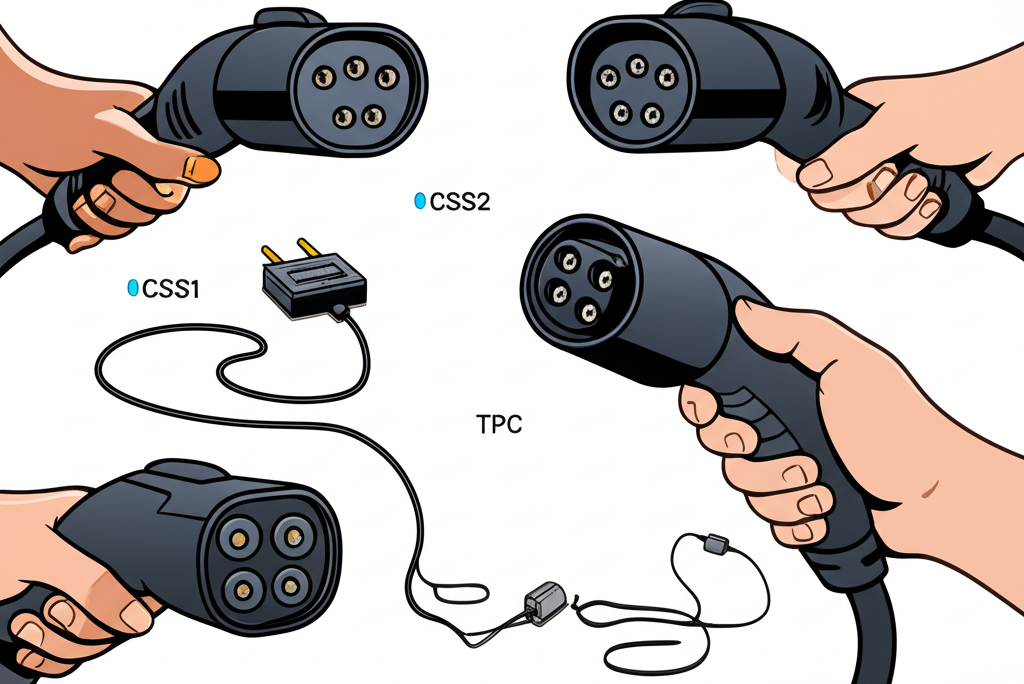 CSS2

CSS1

TPC